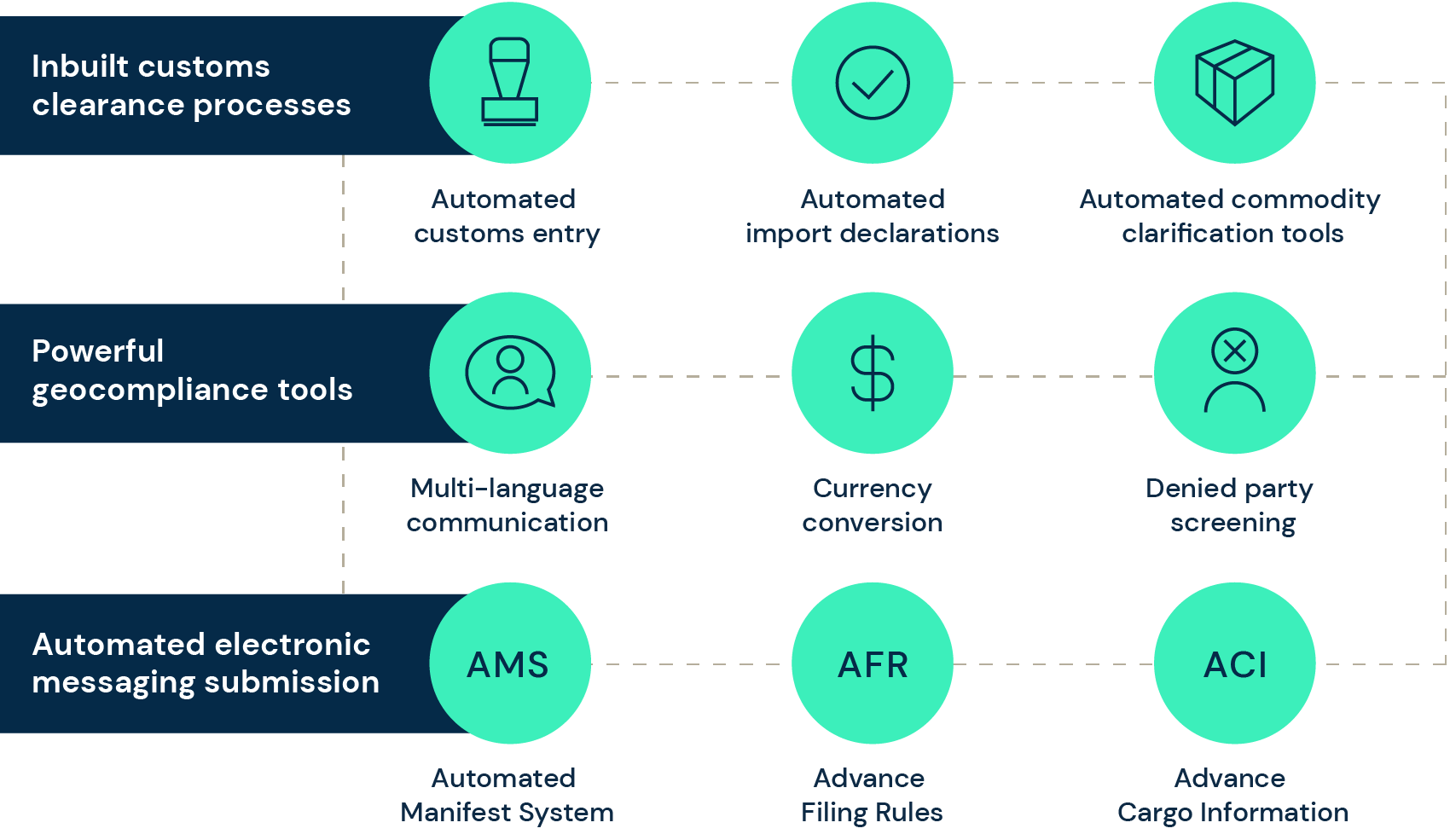 Inbuilt customs clearance processes

Automated customs entry

Automated import declarations

Automated commodity clarification tools

Powerful geocompliance tools

Multi-language communication

Currency conversion

Denied party screening

Automated electronic messaging submission

AMS

Automated Manifest System

AFR

Advance Filing Rules

ACI

Advance Cargo Information